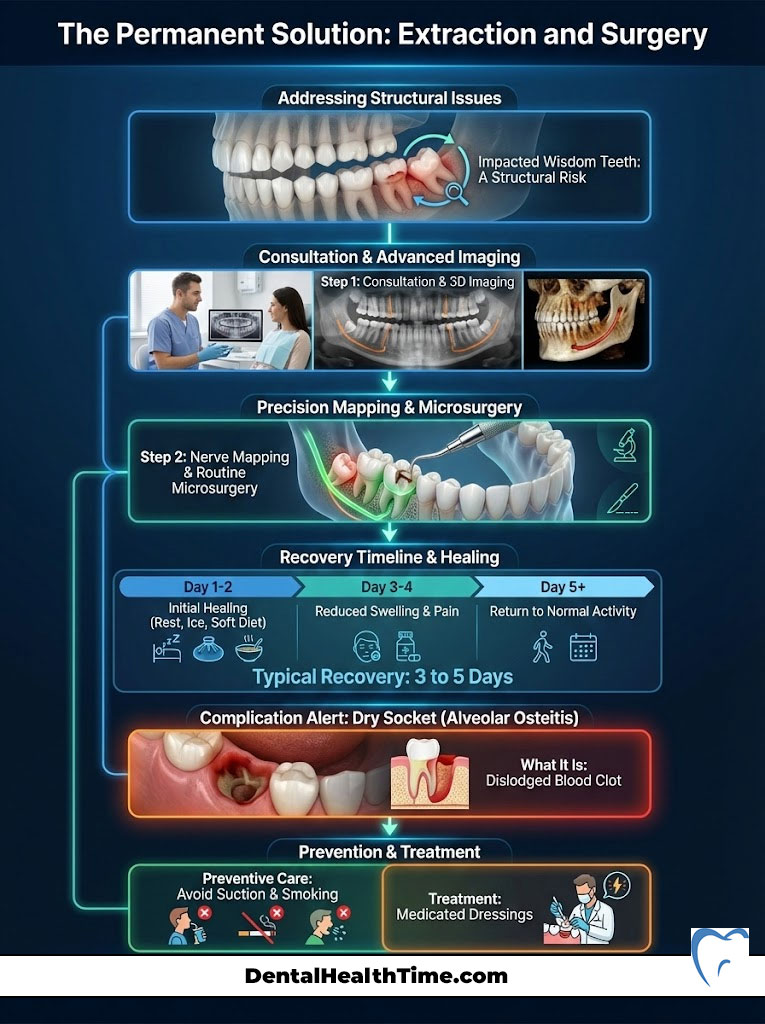 The Permanent Solution: Extraction and Surgery

Addressing Structural Issues

Impacted Wisdom Teeth: A Structural Risk

Consultation & Advanced Imaging

Step 1: Consultation & 3D Imaging

Precision Mapping & Microsurgery

Step 2: Nerve Mapping & Routine Microsurgery

Recovery Timeline & Healing

Day 1-2
Initial Healing (Rest, Ice, Soft Diet)

Day 3-4
Reduced Swelling & Pain

Day 5+
Return to Normal Activity

Typical Recovery: 3 to 5 Days

Complication Alert: Dry Socket (Alveolar Osteitis)

What It Is: Dislodged Blood Clot

Prevention & Treatment

Preventive Care: Avoid Suction & Smoking

Treatment: Medicated Dressings

DentalHealthTime.com