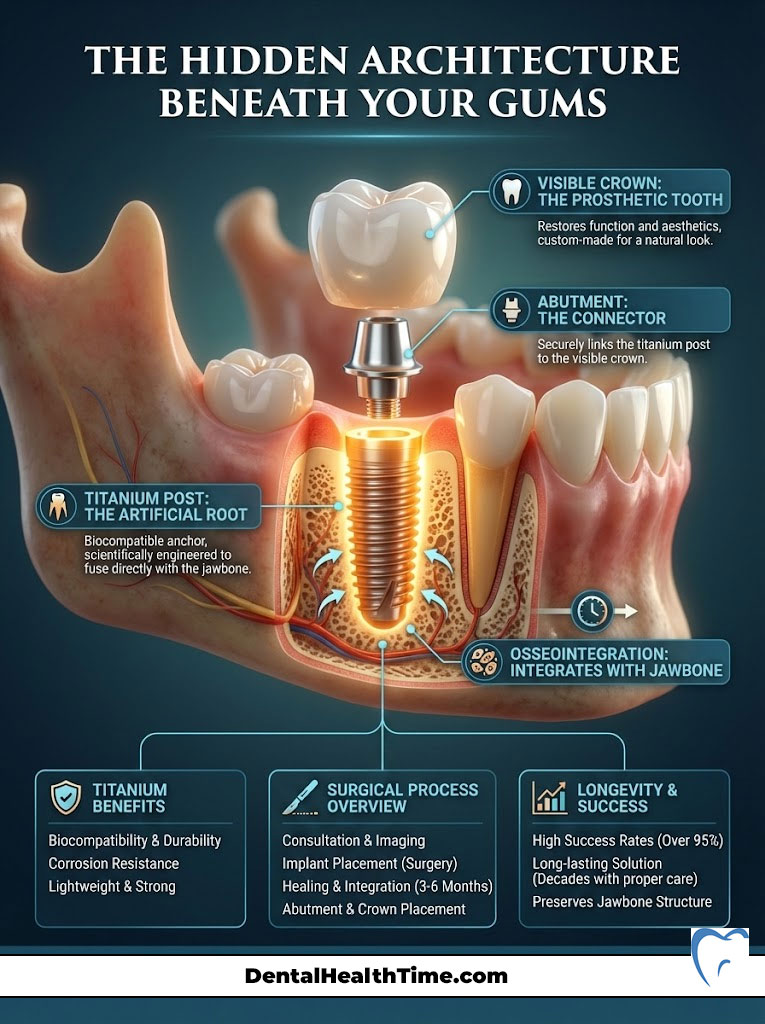 THE HIDDEN ARCHITECTURE BENEATH YOUR GUMS

VISIBLE CROWN: THE PROSTHETIC TOOTH
Restores function and aesthetics, custom-made for a natural look.

ABUTMENT: THE CONNECTOR
Securely links the titanium post to the visible crown.

TITANIUM POST: THE ARTIFICIAL ROOT
Biocompatible anchor, scientifically engineered to fuse directly with the jawbone.

OSSEOINTEGRATION: INTEGRATES WITH JAWBONE

TITANIUM BENEFITS
Biocompatibility & Durability
Corrosion Resistance
Lightweight & Strong

SURGICAL PROCESS OVERVIEW
Consultation & Imaging
Implant Placement (Surgery)
Healing & Integration (3-6 Months)
Abutment & Crown Placement

LONGEVITY & SUCCESS
High Success Rates (Over 95%)
Long-lasting Solution (Decades with proper care)
Preserves Jawbone Structure

DentalHealthTime.com