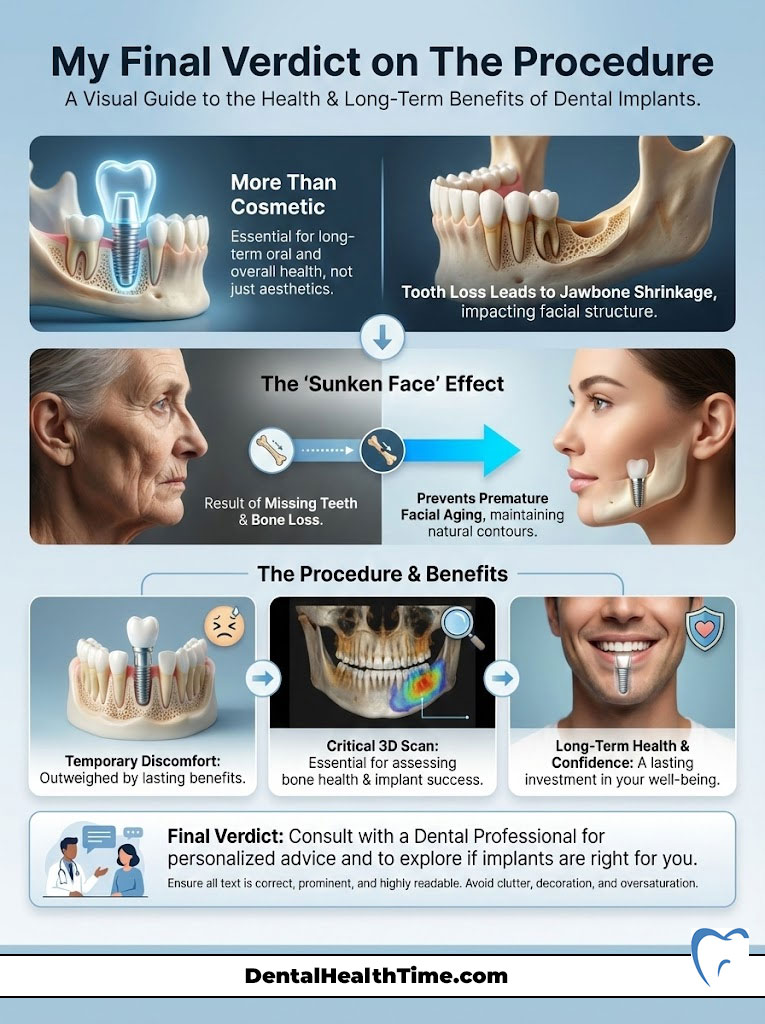 My Final Verdict on The Procedure

A Visual Guide to the Health & Long-Term Benefits of Dental Implants.

More Than Cosmetic

Essential for long-term oral and overall health, not just aesthetics.

Tooth Loss Leads to Jawbone Shrinkage, impacting facial structure.

The 'Sunken Face' Effect

Result of Missing Teeth & Bone Loss.

Prevents Premature Facial Aging, maintaining natural contours.

The Procedure & Benefits

Temporary Discomfort: Outweighed by lasting benefits.

Critical 3D Scan: Essential for assessing bone health & implant success.

Long-Term Health & Confidence: A lasting investment in your well-being.

Final Verdict: Consult with a Dental Professional for personalized advice and to explore if implants are right for you.

Ensure all text is correct, prominent, and highly readable. Avoid clutter, decoration, and oversaturation.

DentalHealthTime.com