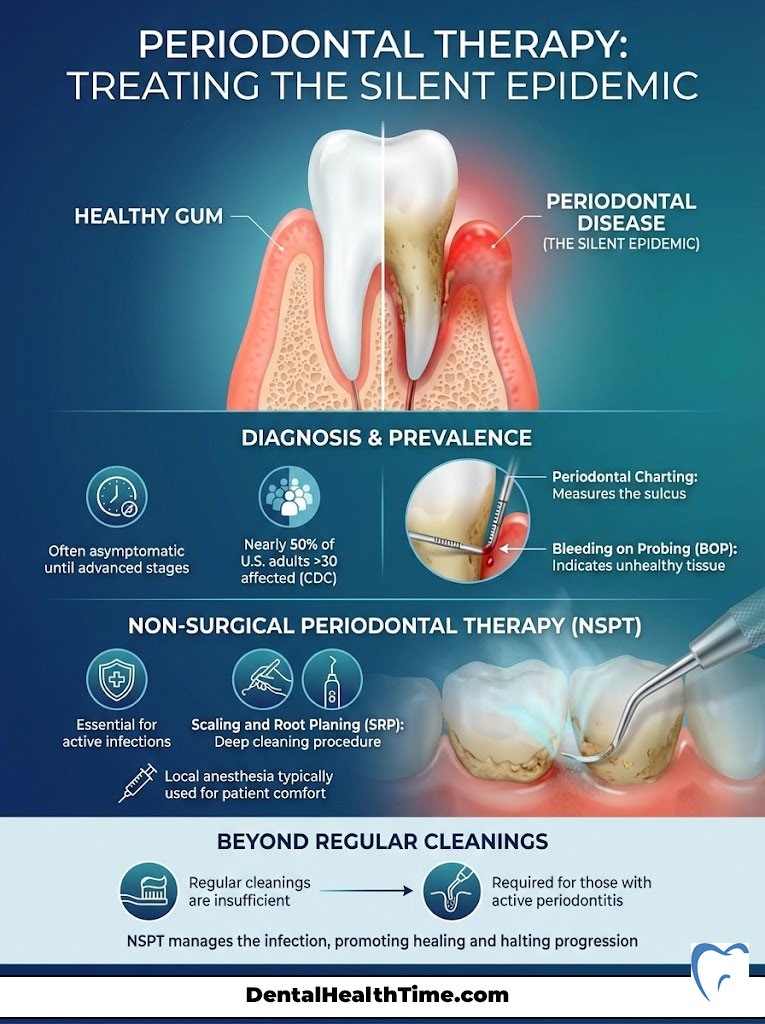 PERIODONTAL THERAPY: TREATING THE SILENT EPIDEMIC

HEALTHY GUM

PERIODONTAL DISEASE
(THE SILENT EPIDEMIC)

DIAGNOSIS & PREVALENCE

Often asymptomatic until advanced stages

Nearly 50% of U.S. adults >30 affected (CDC)

Periodontal Charting: Measures the sulcus

Bleeding on Probing (BOP): Indicates unhealthy tissue

NON-SURGICAL PERIODONTAL THERAPY (NSPT)

Essential for active infections

Scaling and Root Planing (SRP): Deep cleaning procedure

Local anesthesia typically used for patient comfort

BEYOND REGULAR CLEANINGS

Regular cleanings are insufficient

Required for those with active periodontitis

NSPT manages the infection, promoting healing and halting progression

DentalHealthTime.com